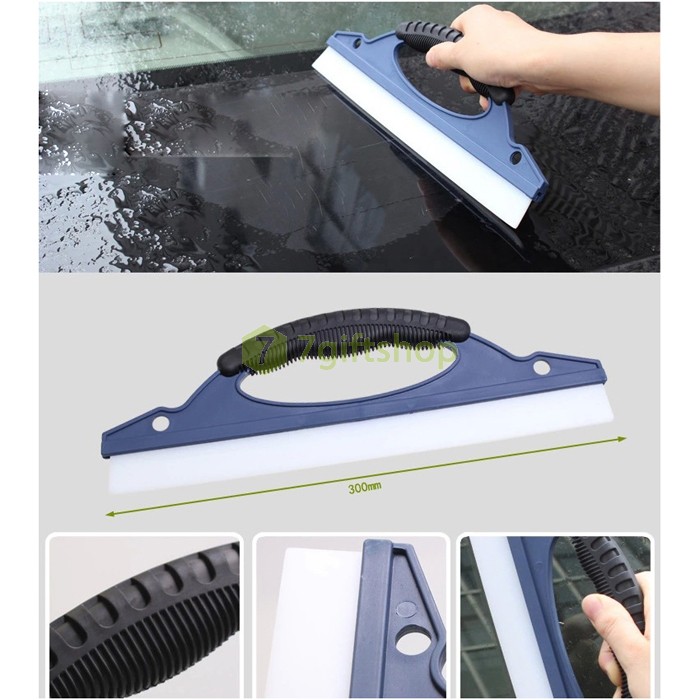 7 7giftshop

300mm